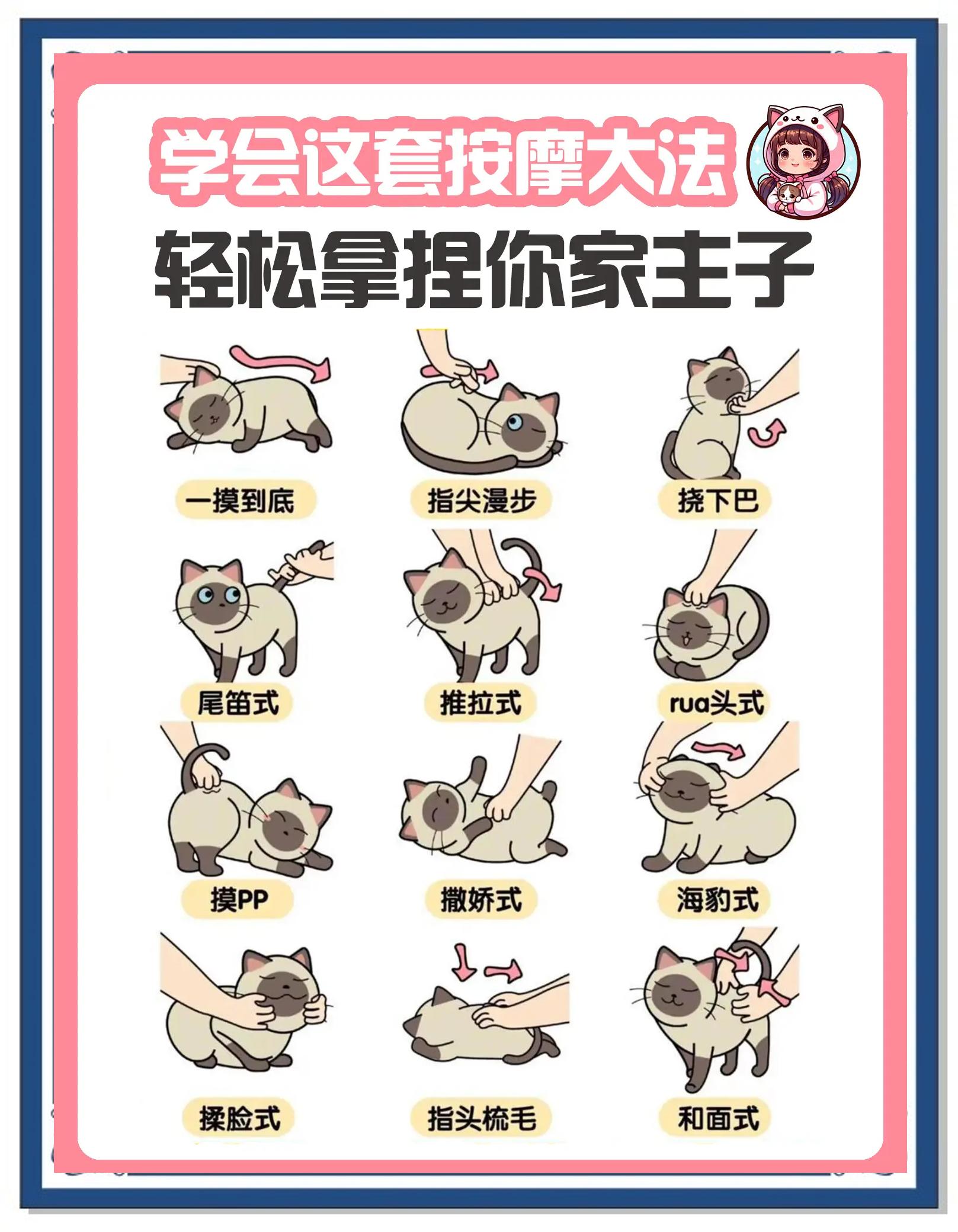 学会这套按摩大法
轻松拿捏你家主子

一摸到底

指尖漫步

挠下巴

尾笛式

推拉式

rua头式

摸PP

撒娇式

海豹式

揉脸式

指头梳毛

和面式