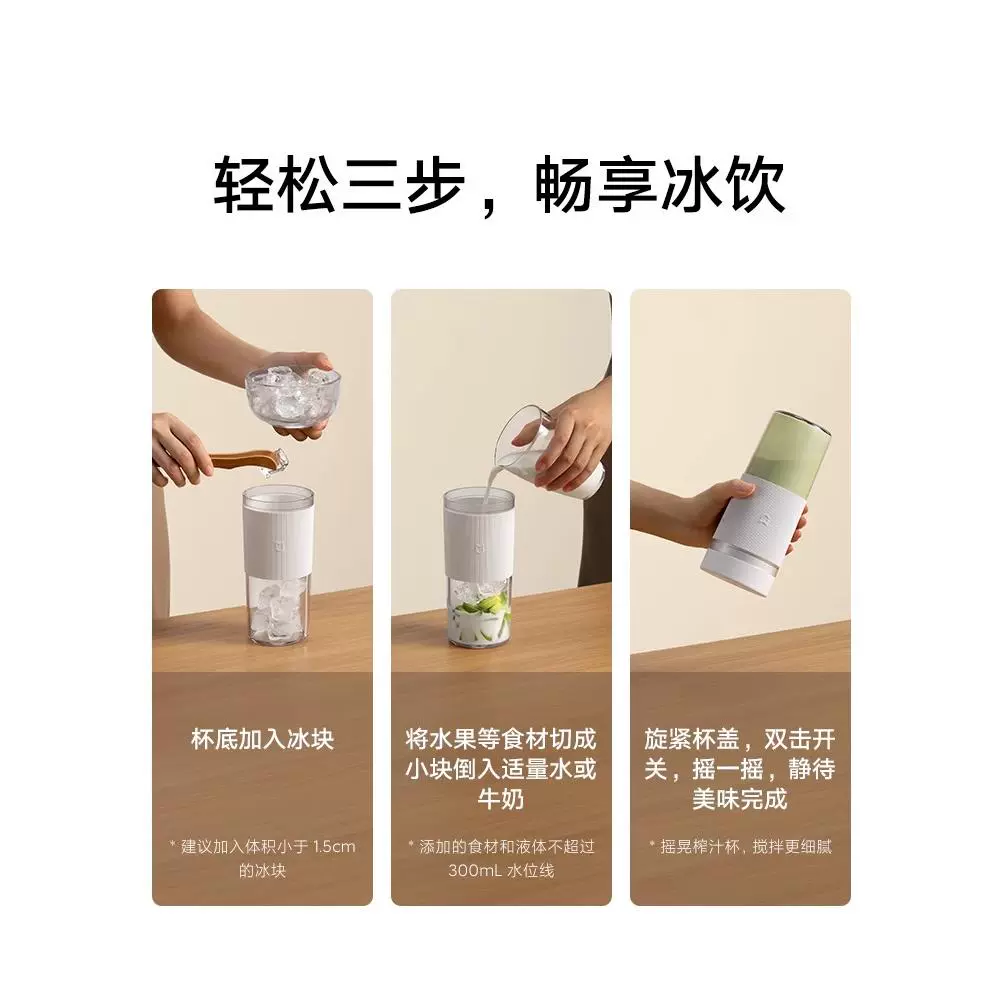 轻松三步，畅享冰饮

杯底加入冰块

* 建议加入体积小于 1.5cm 的冰块

将水果等食材切成小块倒入适量水或牛奶

* 添加的食材和液体不超过 300mL 水位线

旋紧杯盖，双击开关，摇一摇，静待美味完成

* 摇晃榨汁杯，搅拌更细腻